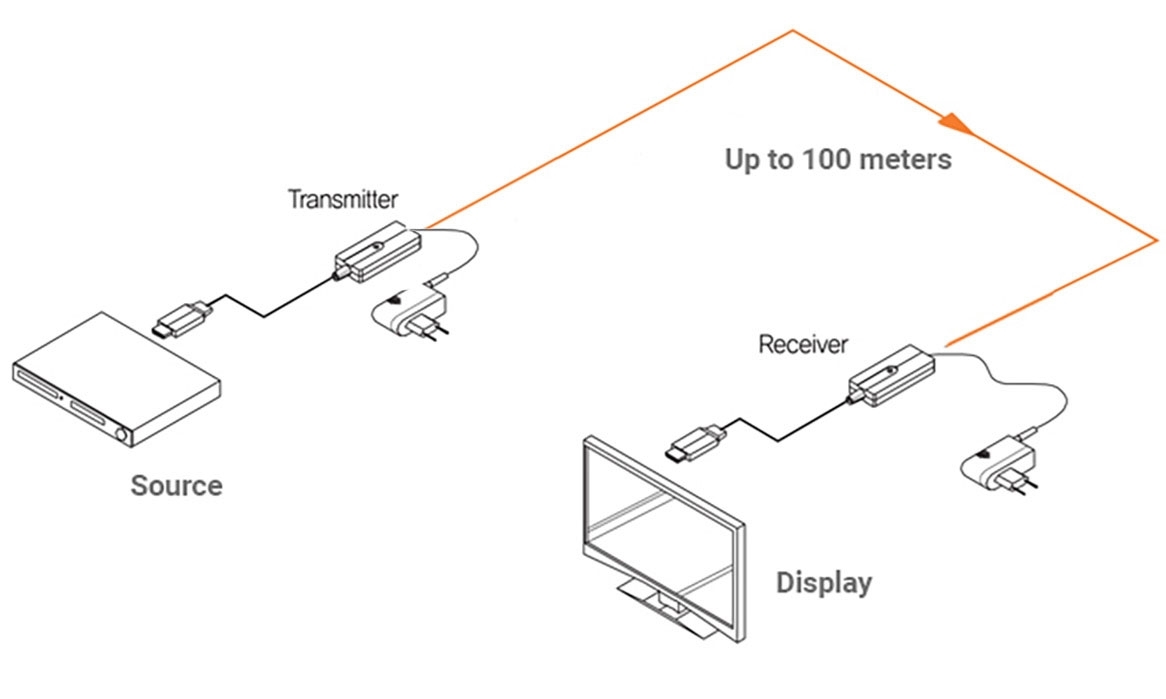 Up to 100 meters

Transmitter

Receiver

Source

Display